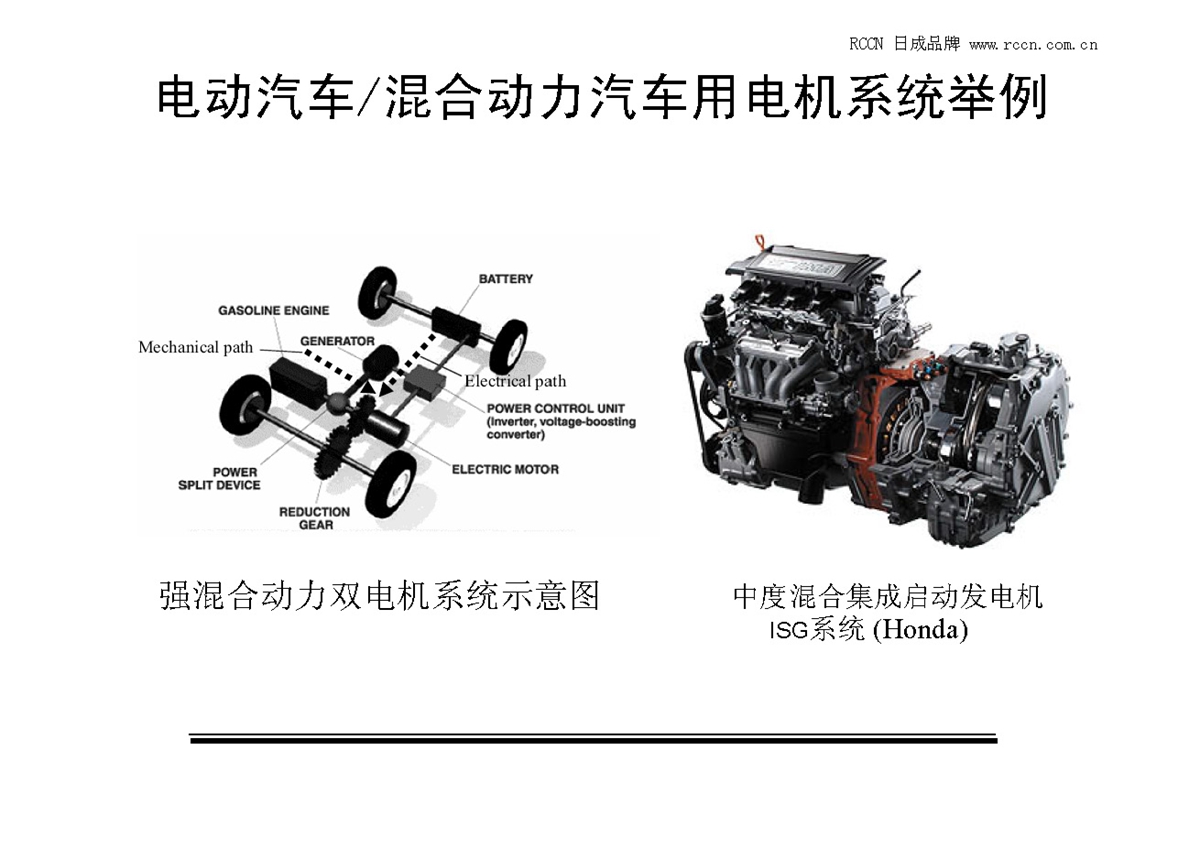 RCCN 日成品牌 www.rccn.com.cn

电动汽车/混合动力汽车用电机系统举例

BATTERY
GASOLINE ENGINE
GENERATOR
Mechanical path
Electrical path
POWER CONTROL UNIT (inverter, voltage-boosting converter)
ELECTRIC MOTOR
POWER SPLIT DEVICE
REDUCTION GEAR

强混合动力双电机系统示意图

中度混合集成启动发电机 ISG系统 (Honda)