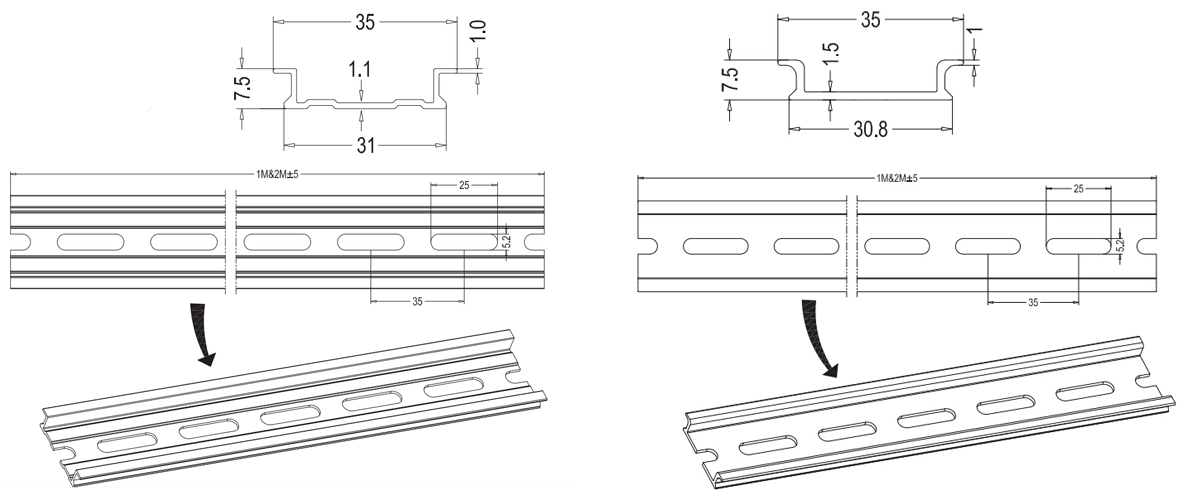 35
1.0
7.5
1.1
31

1M&2M±5
25
5.2
35

35
1
7.5
1.5
30.8

1M&2M±5
25
5.2
35